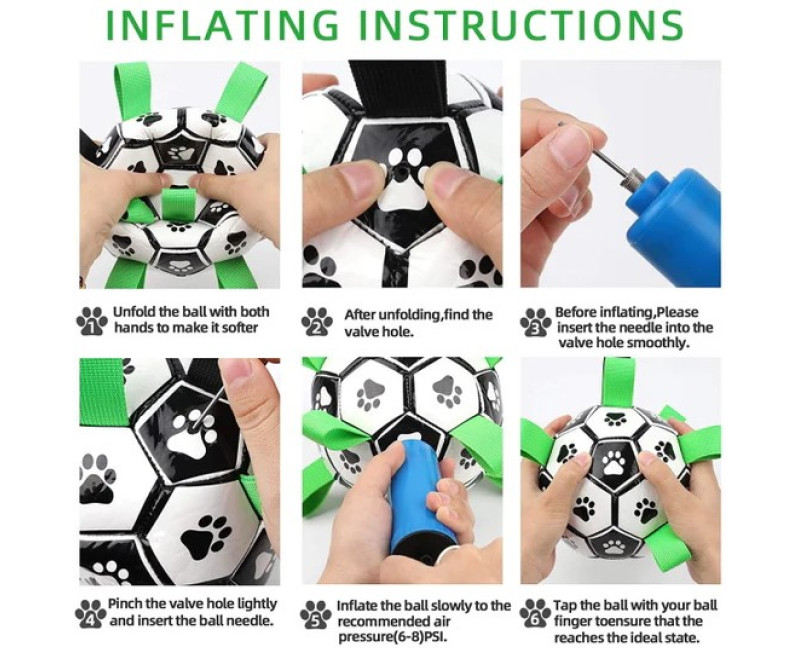 INFLATING INSTRUCTIONS

1 Unfold the ball with both hands to make it softer

2 After unfolding,find the valve hole.

3 Before inflating,Please insert the needle into the valve hole smoothly.

4 Pinch the valve hole lightly and insert the ball needle.

5 Inflate the ball slowly to the recommended air pressure(6-8)PSI.

6 Tap the ball with your ball finger toensure that the reaches the ideal state.