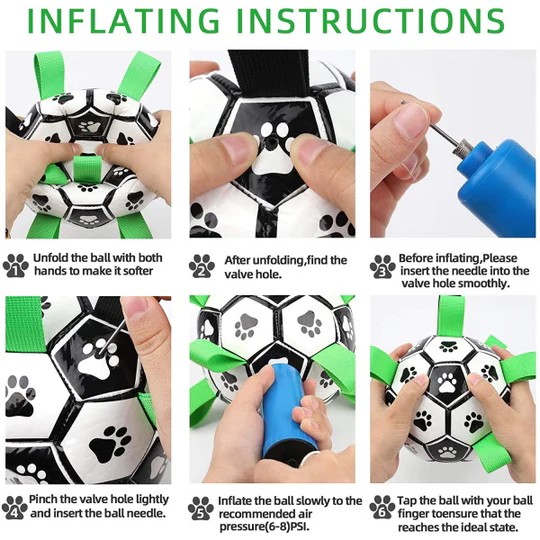 INFLATING INSTRUCTIONS

1 Unfold the ball with both hands to make it softer

2 After unfolding,find the valve hole.

3 Before inflating,Please insert the needle into the valve hole smoothly.

4 Pinch the valve hole lightly and insert the ball needle.

5 Inflate the ball slowly to the recommended air pressure(6-8)PSI.

6 Tap the ball with your ball finger toensure that the reaches the ideal state.